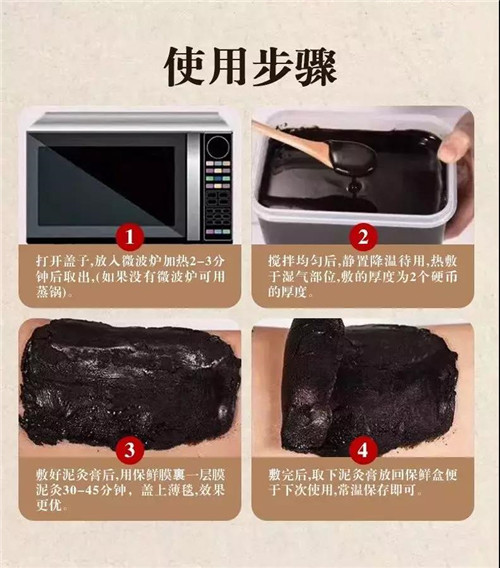 使用步骤

1

打开盖子,放入微波炉加热2-3分钟后取出,(如果没有微波炉可用蒸锅)。

2

搅拌均匀后,静置降温待用,热敷于湿气部位,敷的厚度为2个硬币的厚度。

3

敷好泥灸膏后,用保鲜膜裹一层膜泥灸30-45分钟，盖上薄毯,效果更优。

4

敷完后,取下泥灸膏放回保鲜盒便于下次使用,常温保存即可。