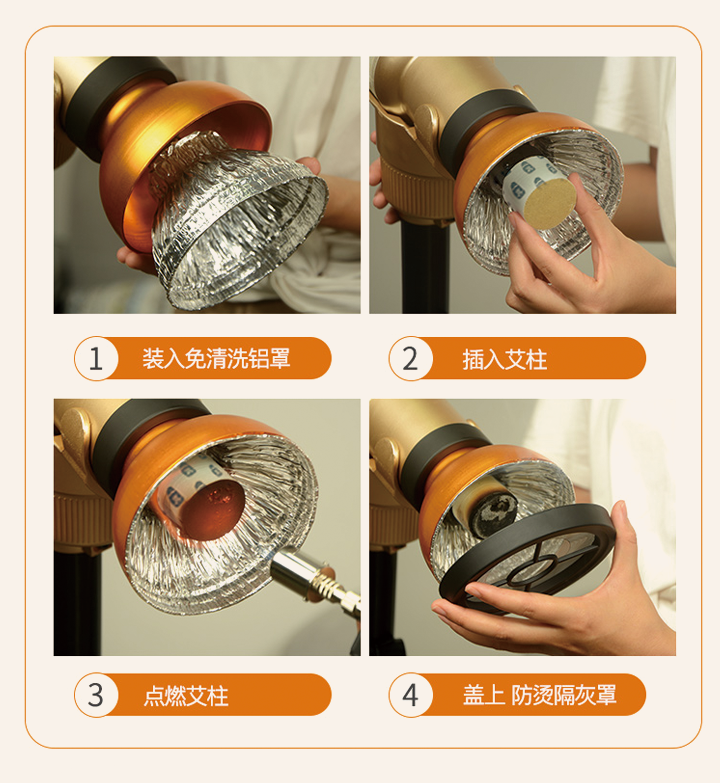 1 装入免清洗铝罩

2 插入艾柱

3 点燃艾柱

4 盖上 防烫隔灰罩